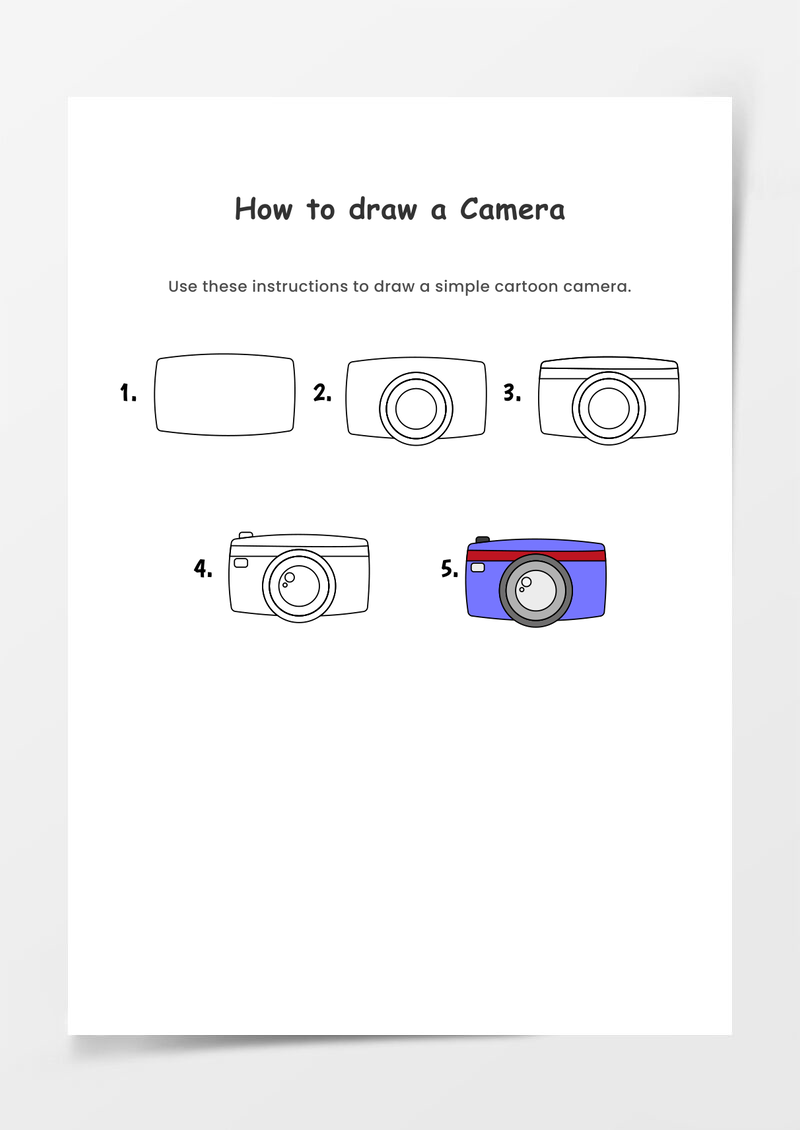 How to draw a Camera

Use these instructions to draw a simple cartoon camera.

1.

2.

3.

4.

5.