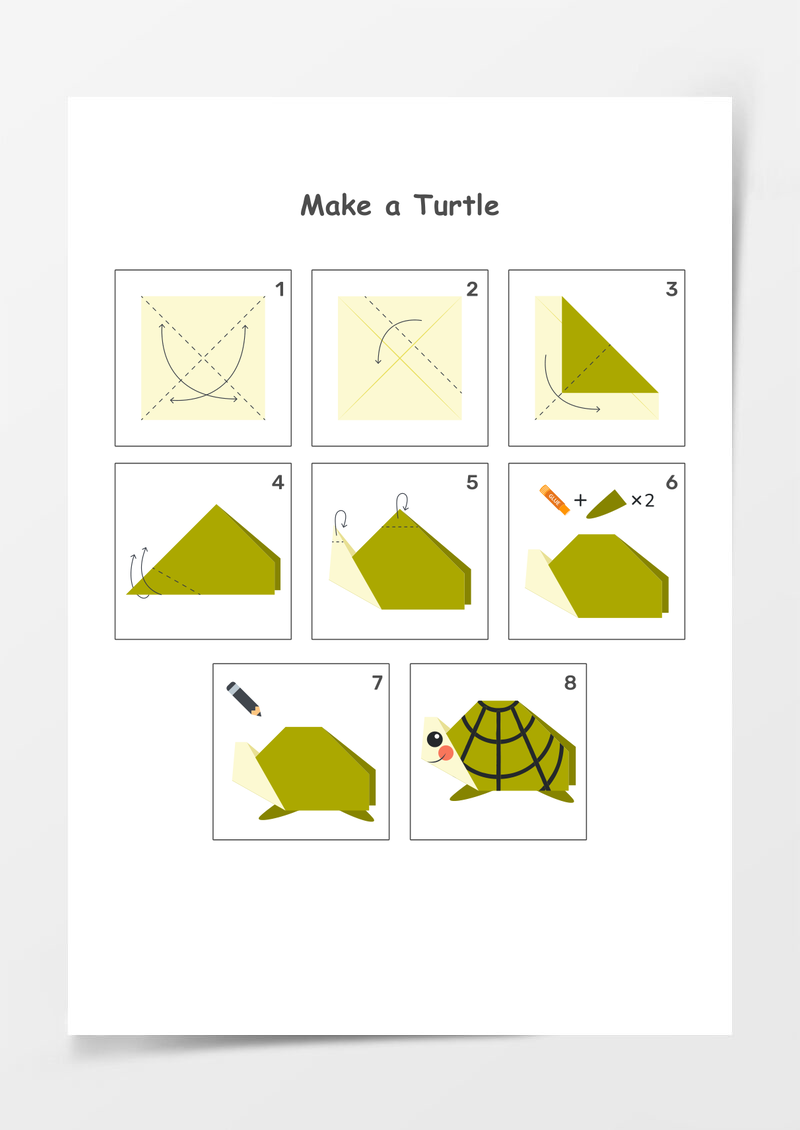 Make a Turtle

1

2

3

4

5

6

GLUE

+

×2

7

8