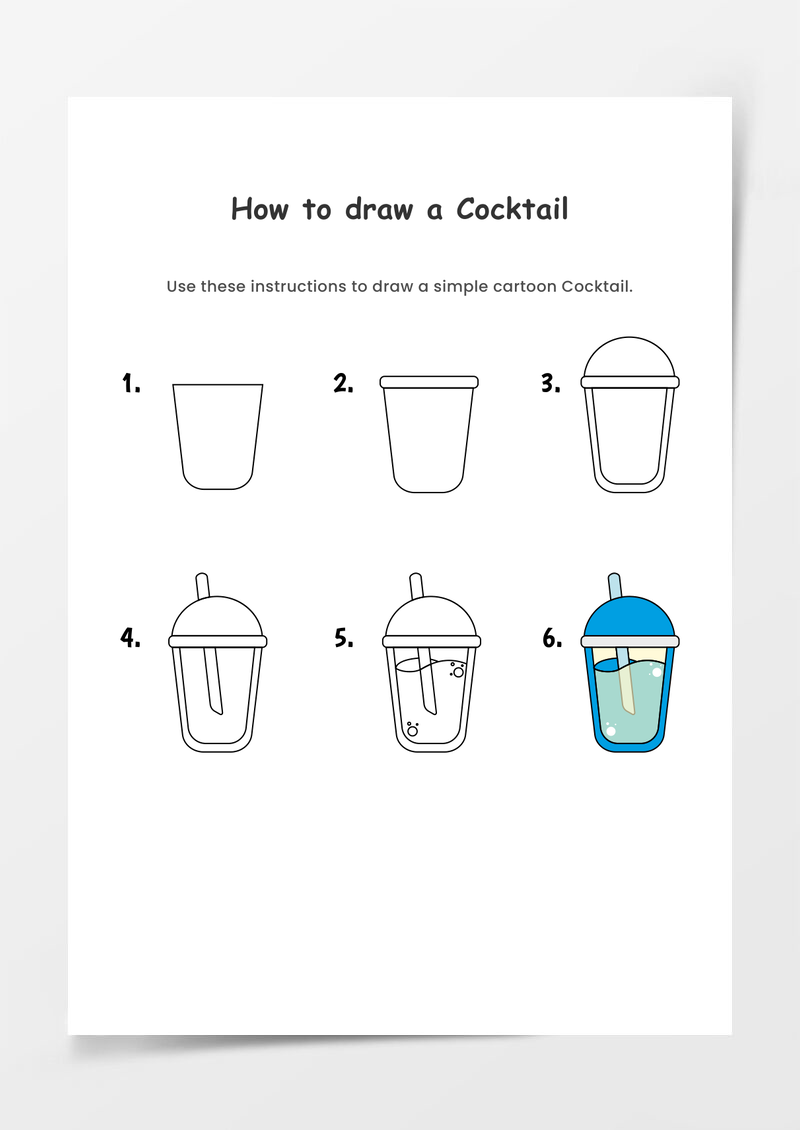 How to draw a Cocktail

Use these instructions to draw a simple cartoon Cocktail.

1.

2.

3.

4.

5.

6.