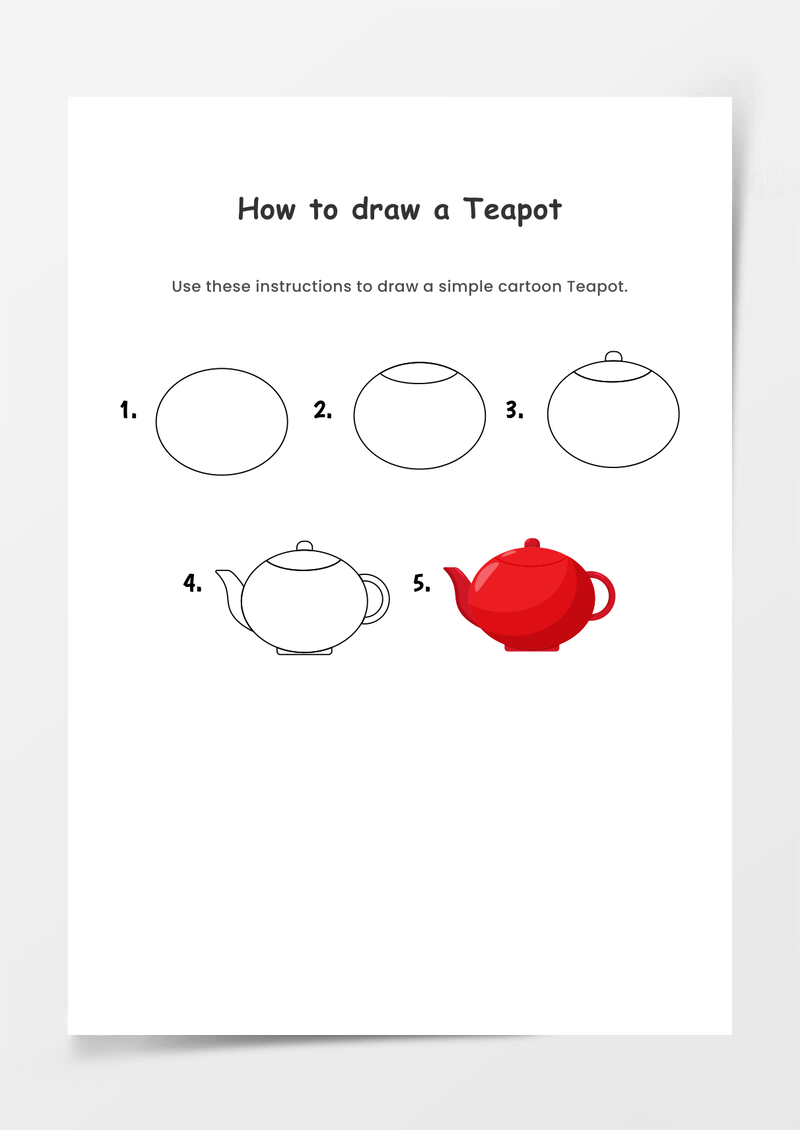 How to draw a Teapot

Use these instructions to draw a simple cartoon Teapot.

1.

2.

3.

4.

5.