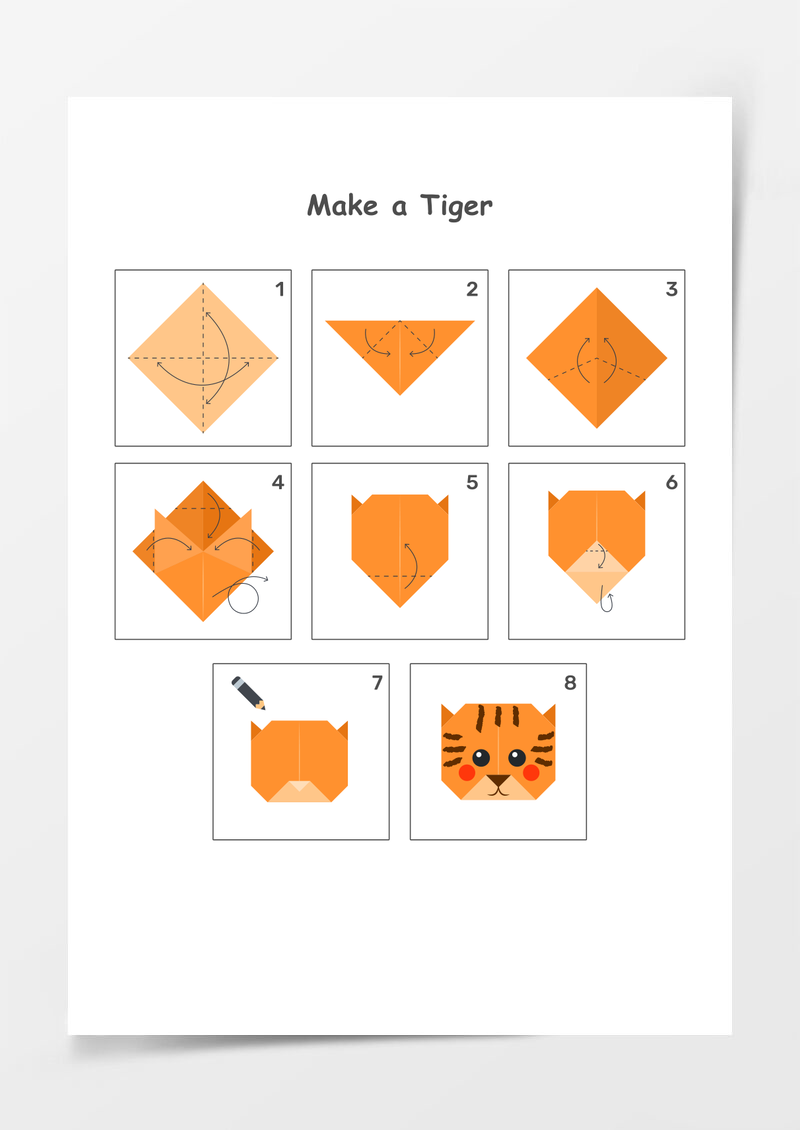 Make a Tiger

1

2

3

4

5

6

7

8