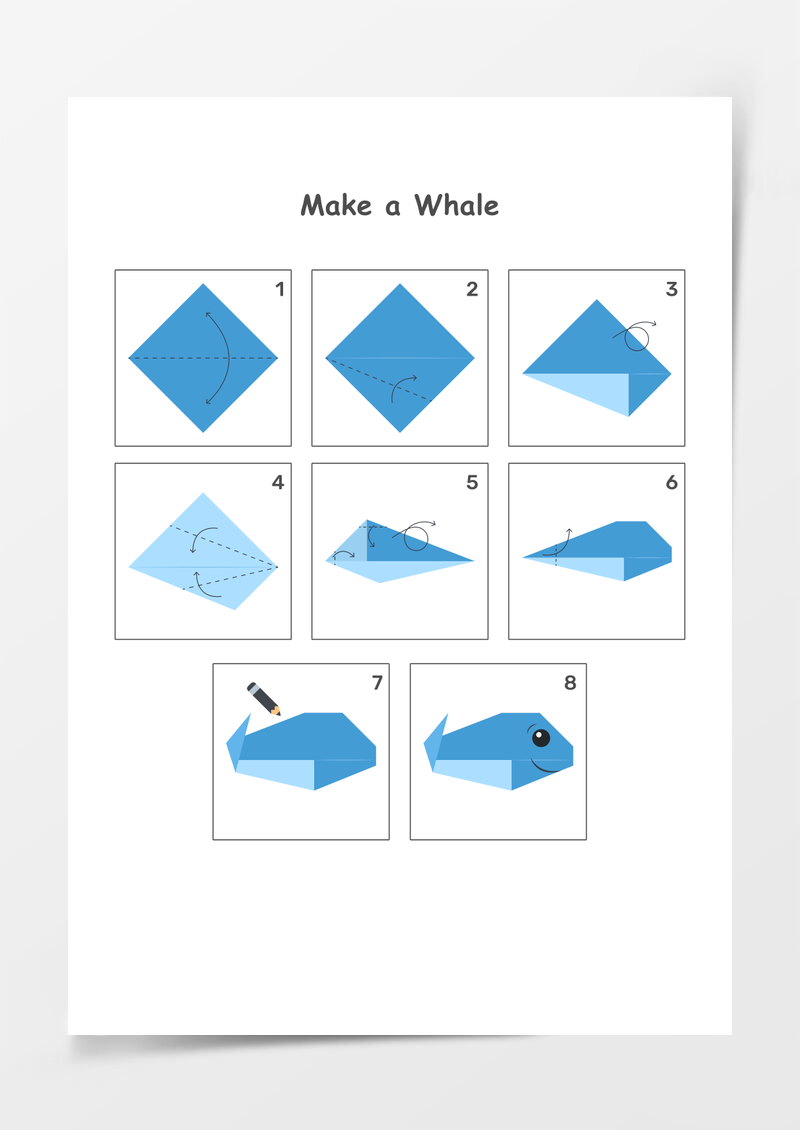 Make a Whale

1

2

3

4

5

6

7

8