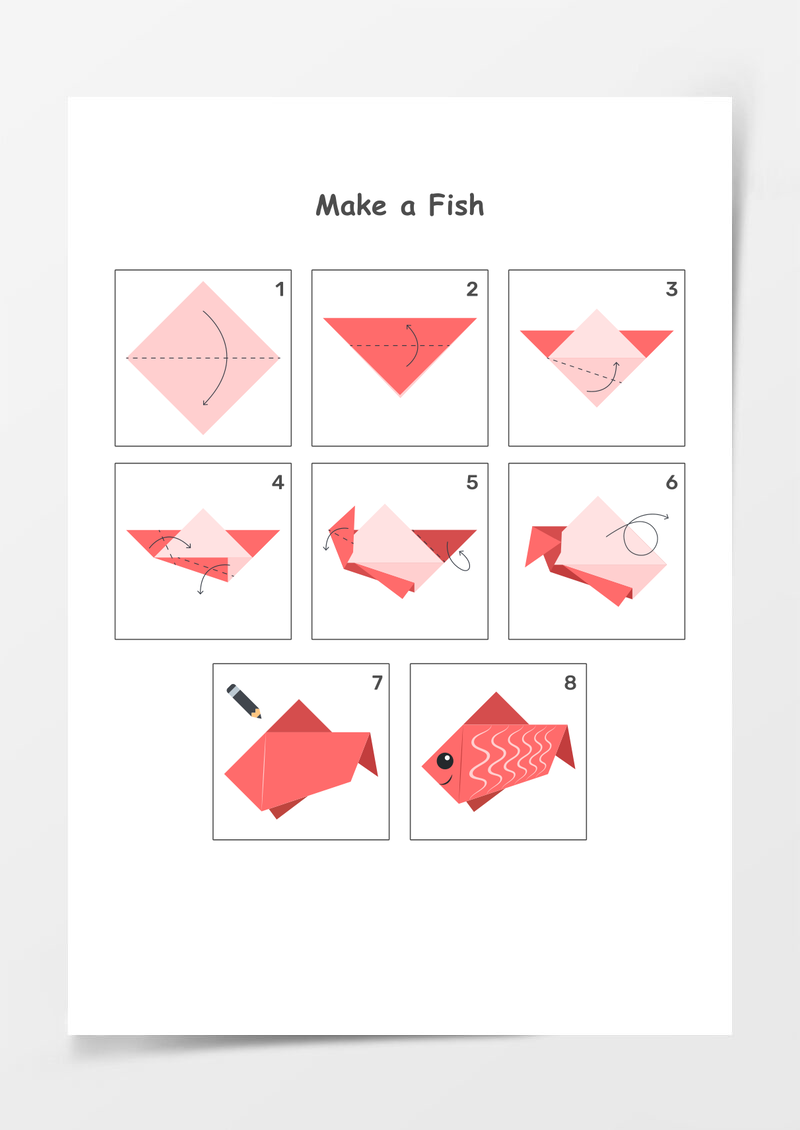 Make a Fish

1

2

3

4

5

6

7

8