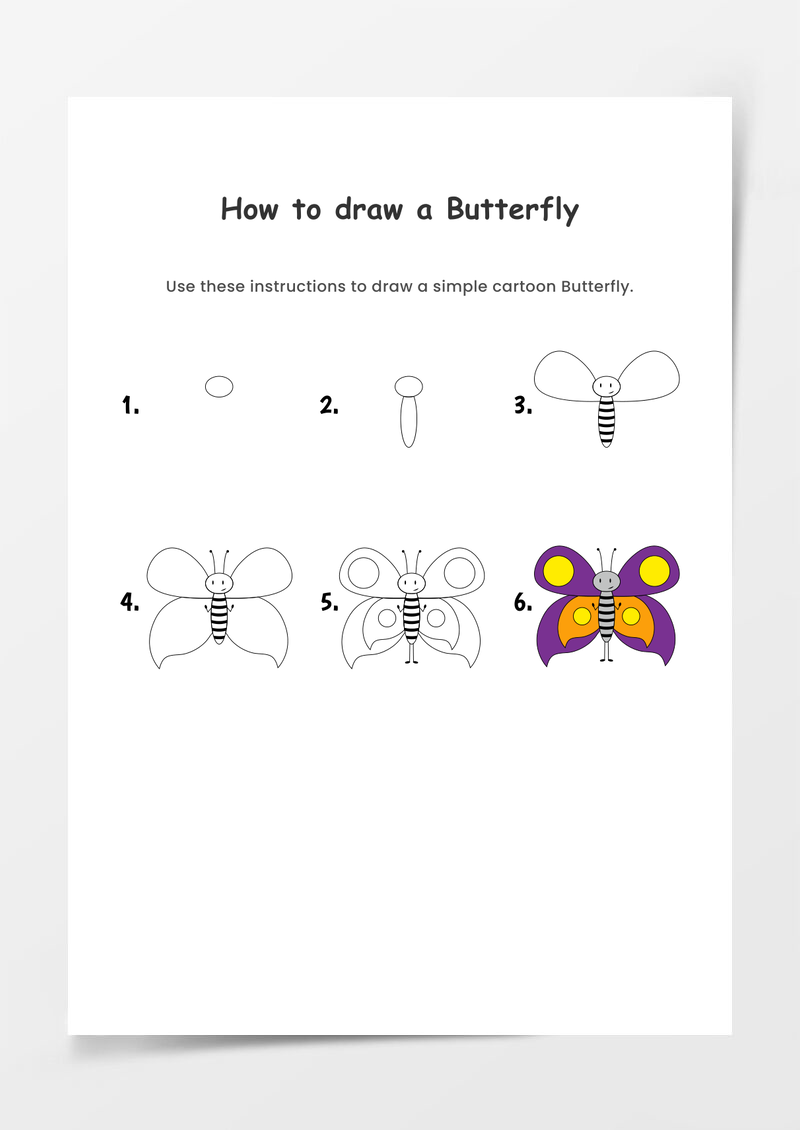 How to draw a Butterfly

Use these instructions to draw a simple cartoon Butterfly.

1.

2.

3.

4.

5.

6.