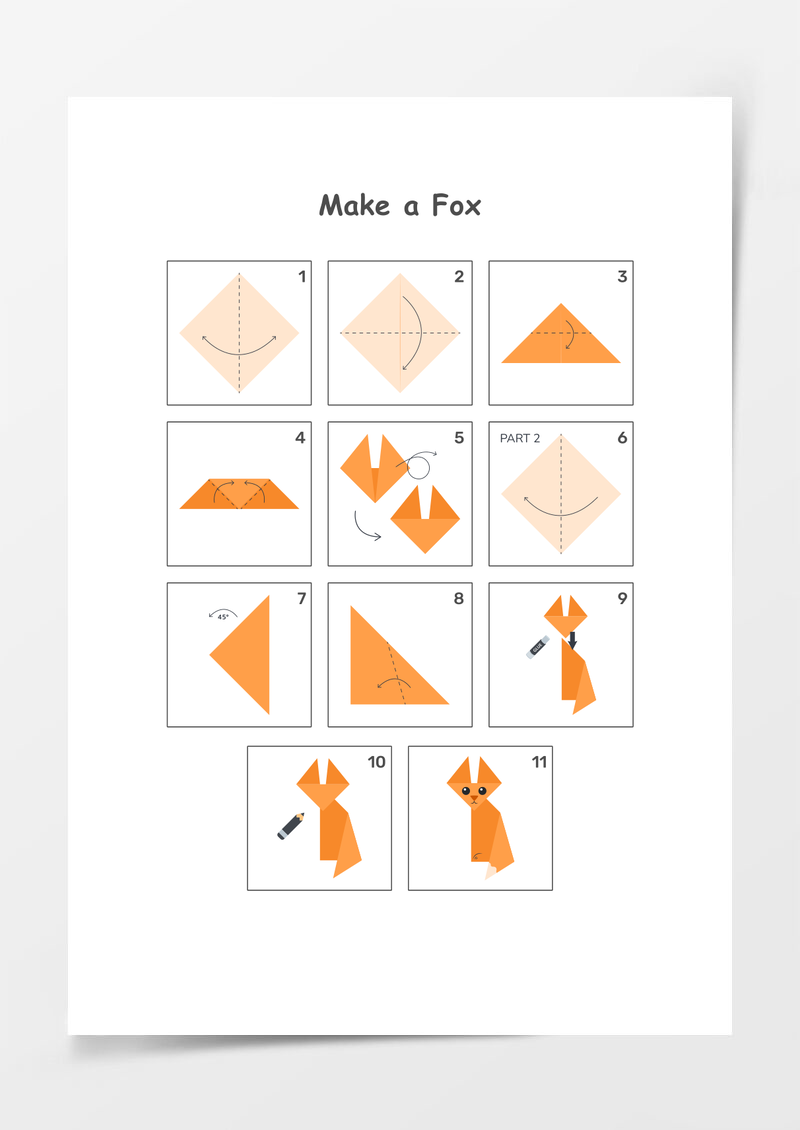 Make a Fox

1

2

3

4

5

PART 2

6

45°

7

8

9

10

11