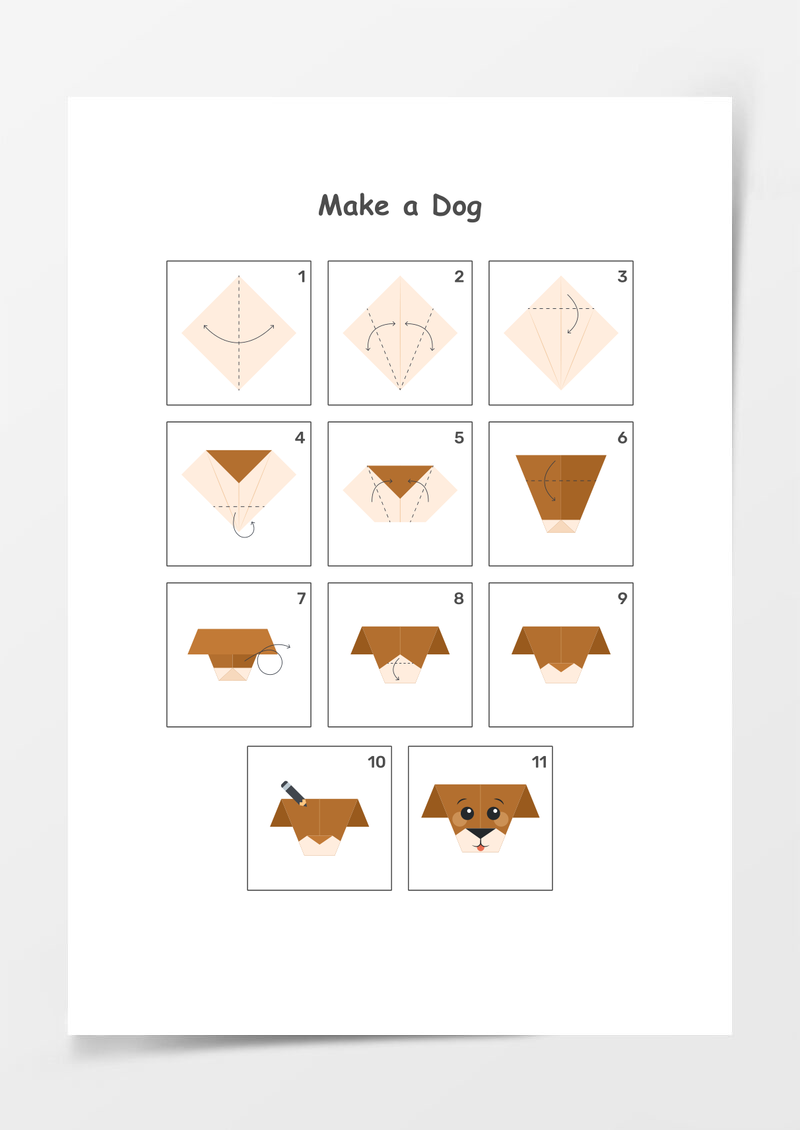 Make a Dog

1

2

3

4

5

6

7

8

9

10

11