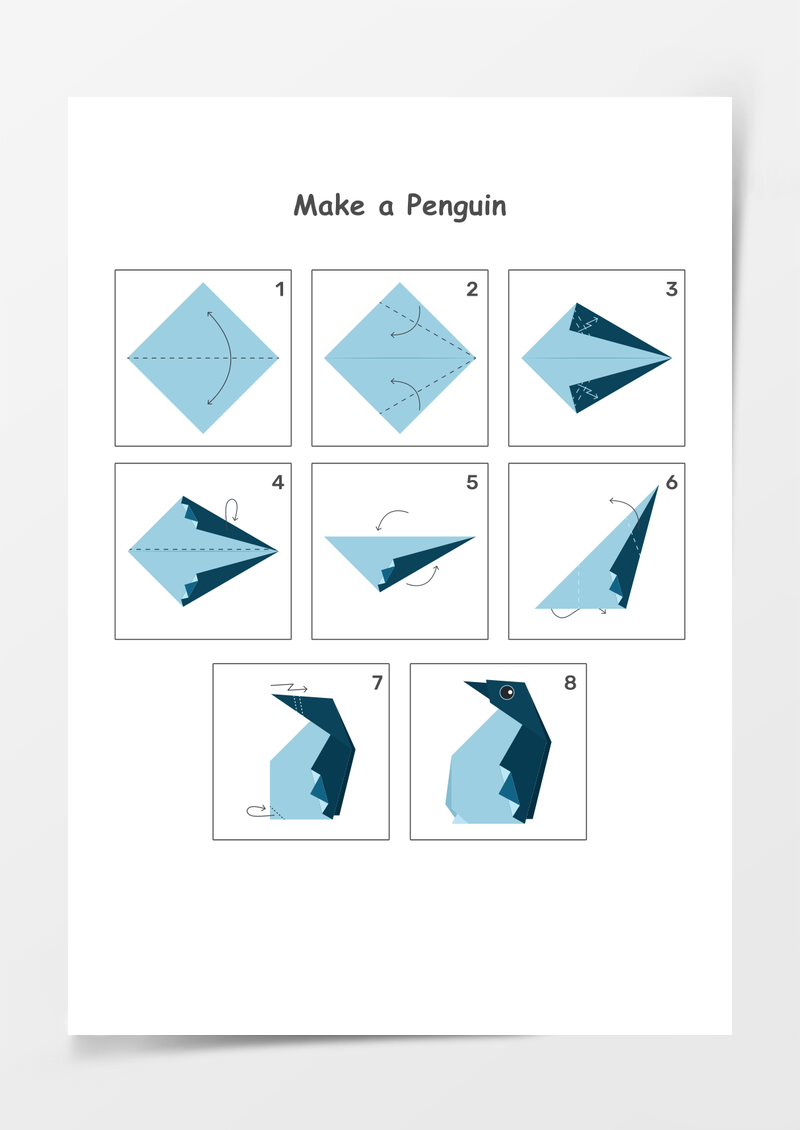 Make a Penguin

1

2

3

4

5

6

7

8