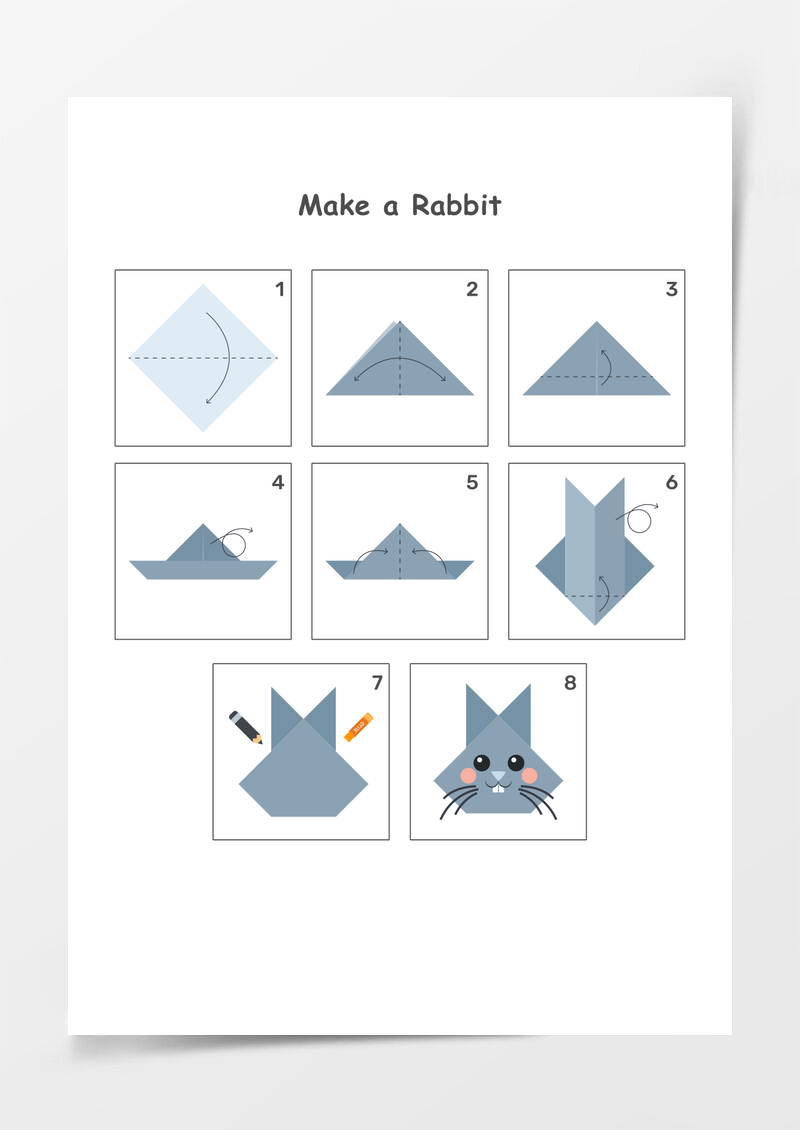 Make a Rabbit

1

2

3

4

5

6

7

8