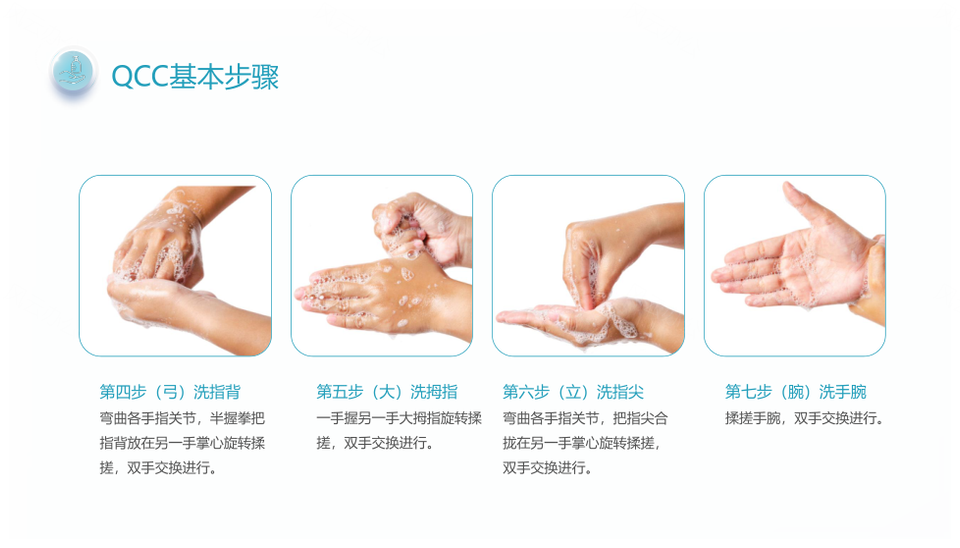 QCC基本步骤

第四步（弓）洗指背
弯曲各手指关节，半握拳把指背放在另一手掌心旋转揉搓，双手交换进行。

第五步（大）洗拇指
一手握另一手大拇指旋转揉搓，双手交换进行。

第六步（立）洗指尖
弯曲各手指关节，把指尖合拢在另一手掌心旋转揉搓，双手交换进行。

第七步（腕）洗手腕
揉搓手腕，双手交换进行。