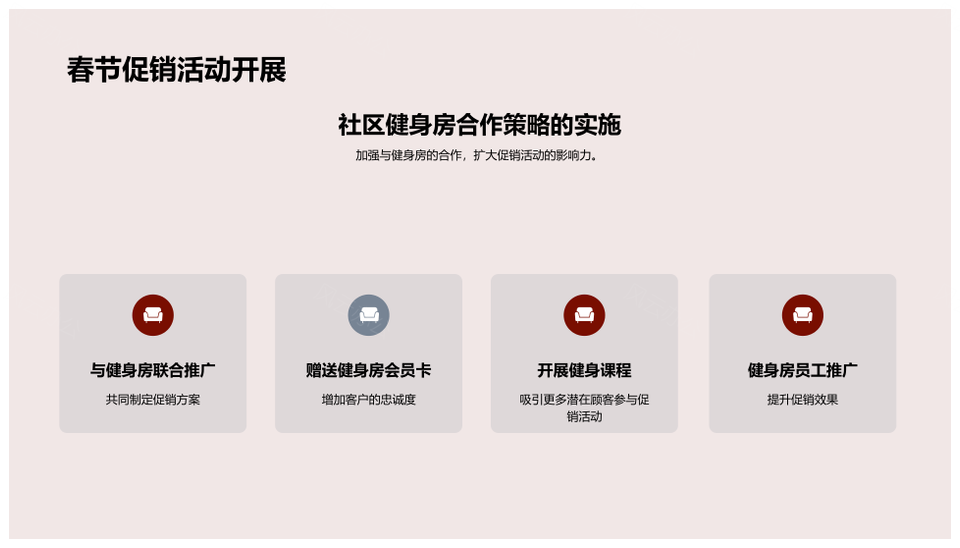 春节促销活动开展

社区健身房合作策略的实施

加强与健身房的合作，扩大促销活动的影响力。

与健身房联合推广

共同制定促销方案

赠送健身房会员卡

增加客户的忠诚度

开展健身课程

吸引更多潜在顾客参与促销活动

健身房员工推广

提升促销效果