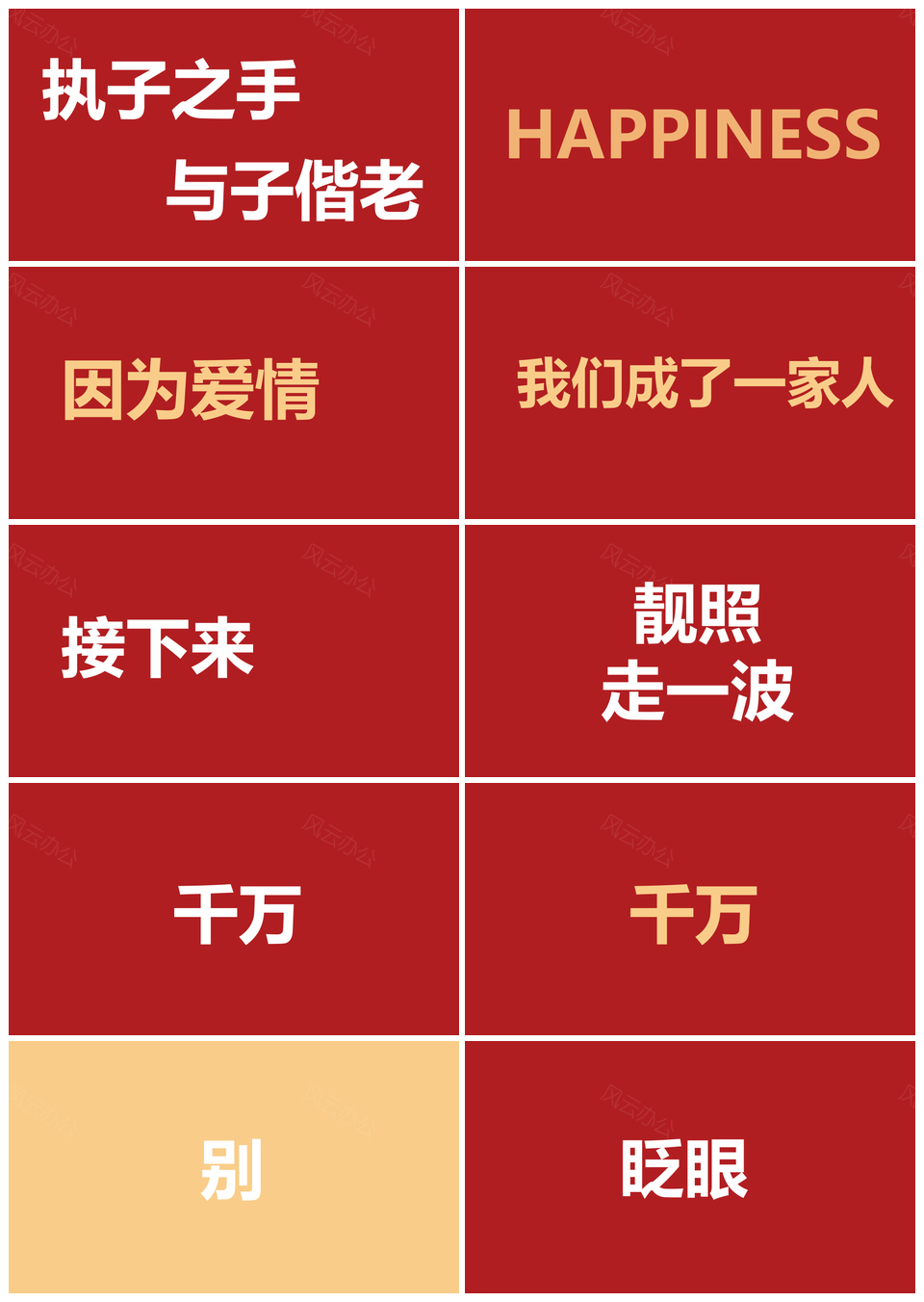 执子之手
与子偕老

HAPPINESS

因为爱情

我们成了一家人

接下来

靓照
走一波

千万

千万

别

眨眼

风云办公