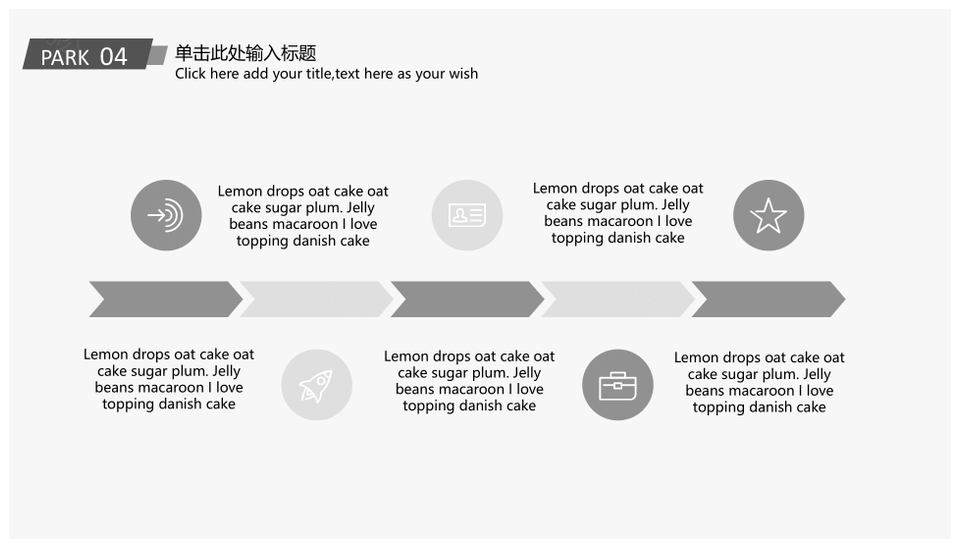 PARK 04

单击此处输入标题
Click here add your title,text here as your wish

Lemon drops oat cake oat cake sugar plum. Jelly beans macaroon I love topping danish cake

Lemon drops oat cake oat cake sugar plum. Jelly beans macaroon I love topping danish cake

Lemon drops oat cake oat cake sugar plum. Jelly beans macaroon I love topping danish cake

Lemon drops oat cake oat cake sugar plum. Jelly beans macaroon I love topping danish cake

Lemon drops oat cake oat cake sugar plum. Jelly beans macaroon I love topping danish cake